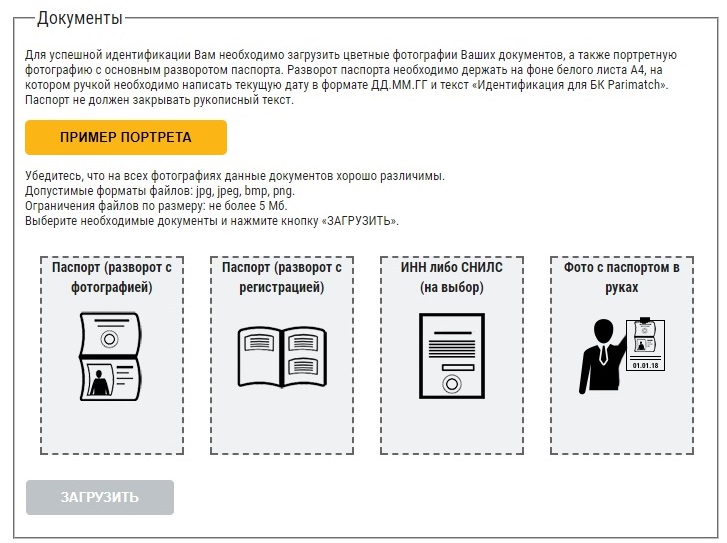 Документы

Для успешной идентификации Вам необходимо загрузить цветные фотографии Ваших документов, а также портретную фотографию с основным разворотом паспорта. Разворот паспорта необходимо держать на фоне белого листа А4, на котором ручкой необходимо написать текущую дату в формате ДД.ММ.ГГ и текст «Идентификация для БК Parimatch». Паспорт не должен закрывать рукописный текст.

ПРИМЕР ПОРТРЕТА

Убедитесь, что на всех фотографиях данные документов хорошо различимы.
Допустимые форматы файлов: jpg, jpeg, bmp, png.
Ограничения файлов по размеру: не более 5 Мб.
Выберите необходимые документы и нажмите кнопку «ЗАГРУЗИТЬ».

Паспорт (разворот с фотографией)

Паспорт (разворот с регистрацией)

ИНН либо СНИЛС (на выбор)

Фото с паспортом в руках

01.01.18

ЗАГРУЗИТЬ